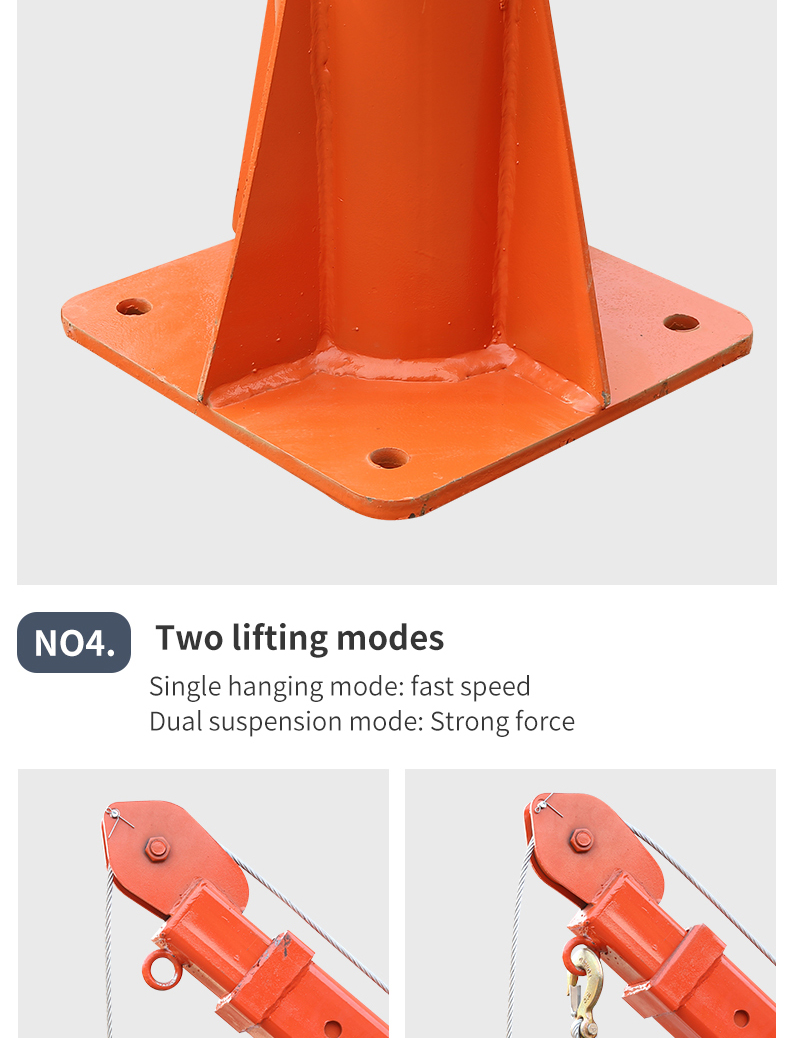 NO4. Two lifting modes

Single hanging mode: fast speed
Dual suspension mode: Strong force