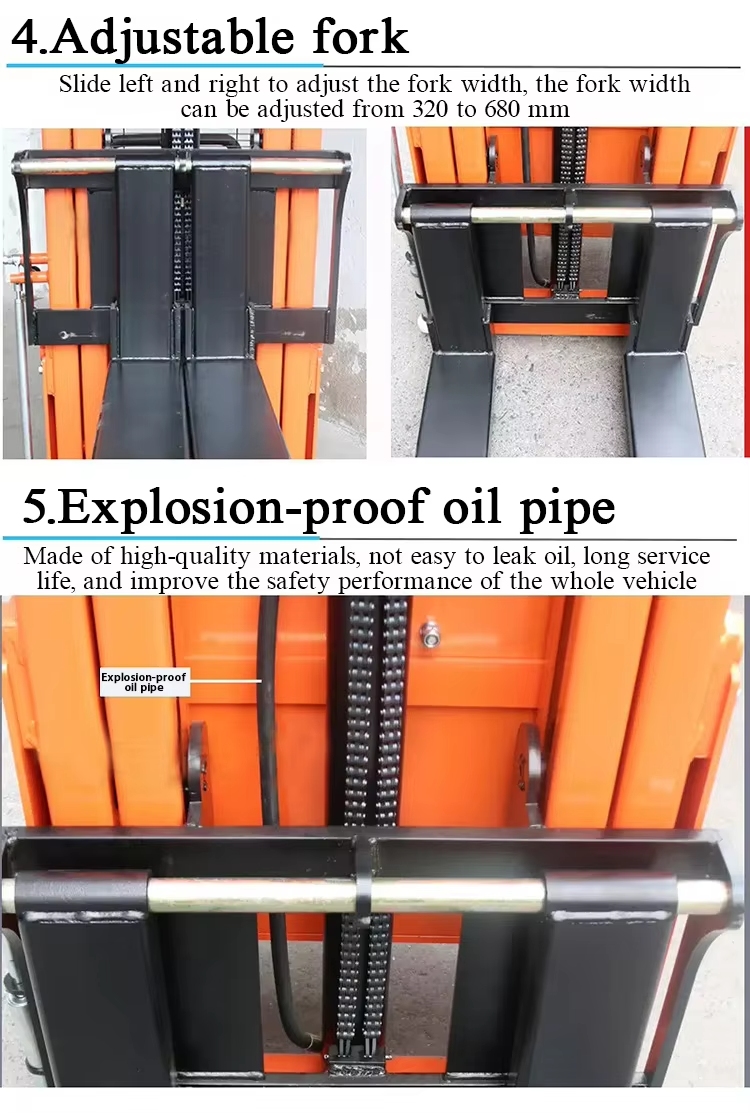 4.Adjustable fork

Slide left and right to adjust the fork width, the fork width can be adjusted from 320 to 680 mm

5.Explosion-proof oil pipe

Made of high-quality materials, not easy to leak oil, long service life, and improve the safety performance of the whole vehicle

Explosion-proof oil pipe